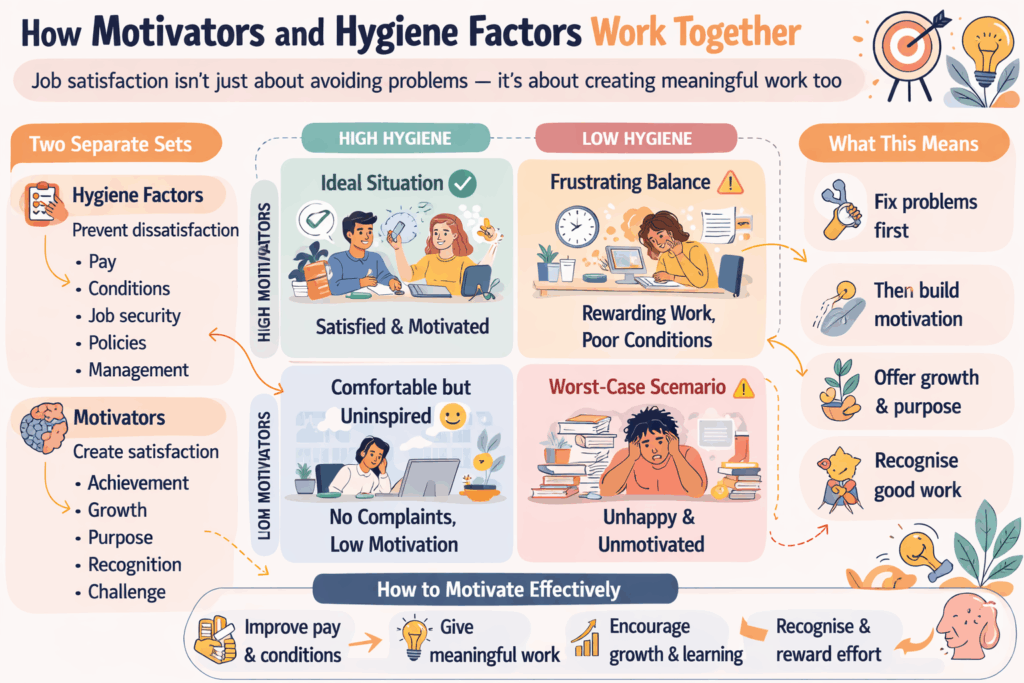 How Motivators and Hygiene Factors Work Together

Job satisfaction isn't just about avoiding problems — it's about creating meaningful work too

Two Separate Sets

Hygiene Factors
Prevent dissatisfaction
• Pay
• Conditions
• Job security
• Policies
• Management

Motivators
Create satisfaction
• Achievement
• Growth
• Purpose
• Recognition
• Challenge

HIGH HYGIENE

LOW HYGIENE

HIGH MOTIVATORS

LOW MOTIVATORS

Ideal Situation
Satisfied & Motivated

Frustrating Balance
Rewarding Work, Poor Conditions

Comfortable but Uninspired
No Complaints, Low Motivation

Worst-Case Scemario
Unhappy & Unmotivated

What This Means

Fix problems first

Then build motivation

Offer growth & purpose

Recognise good work

How to Motivate Effectively

Improve pay & conditions

Give meaningful work

Encourage growth & learning

Recognise & reward effort