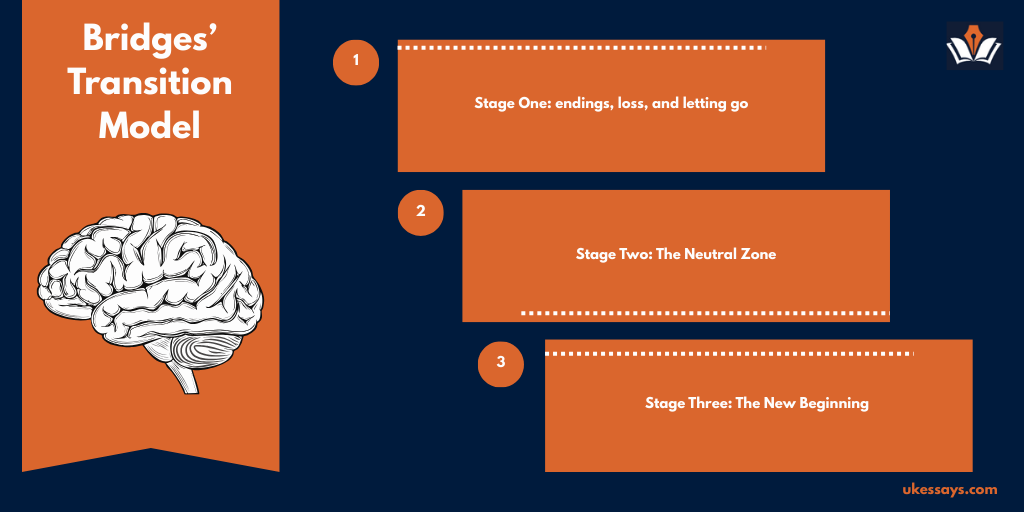 Bridges' Transition Model

1

Stage One: endings, loss, and letting go

2

Stage Two: The Neutral Zone

3

Stage Three: The New Beginning

ukessays.com